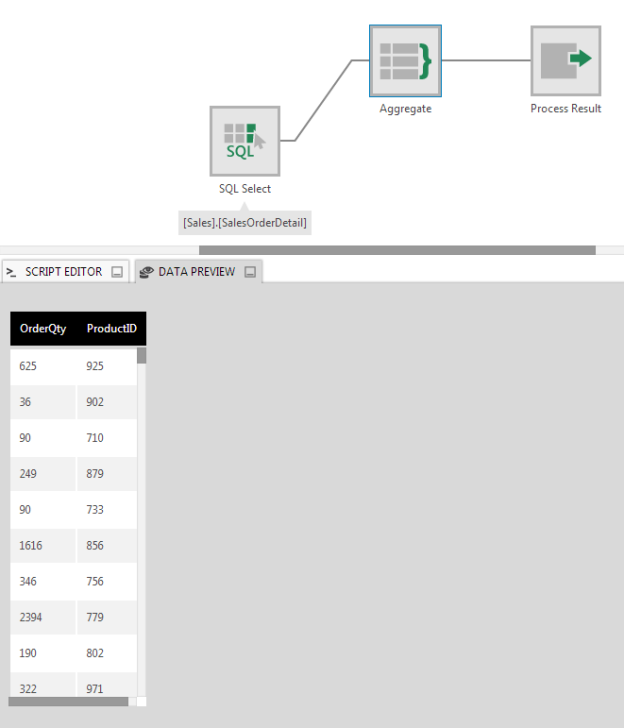 Aggregate

Process Result

SQL

SQL Select

[Sales].[SalesOrderDetail]

SCRIPT EDITOR

DATA PREVIEW

| OrderQty | ProductID |
|---|---|
| 625 | 925 |
| 36 | 902 |
| 90 | 710 |
| 249 | 879 |
| 90 | 733 |
| 1616 | 856 |
| 346 | 756 |
| 2394 | 779 |
| 190 | 802 |
| 322 | 971 |